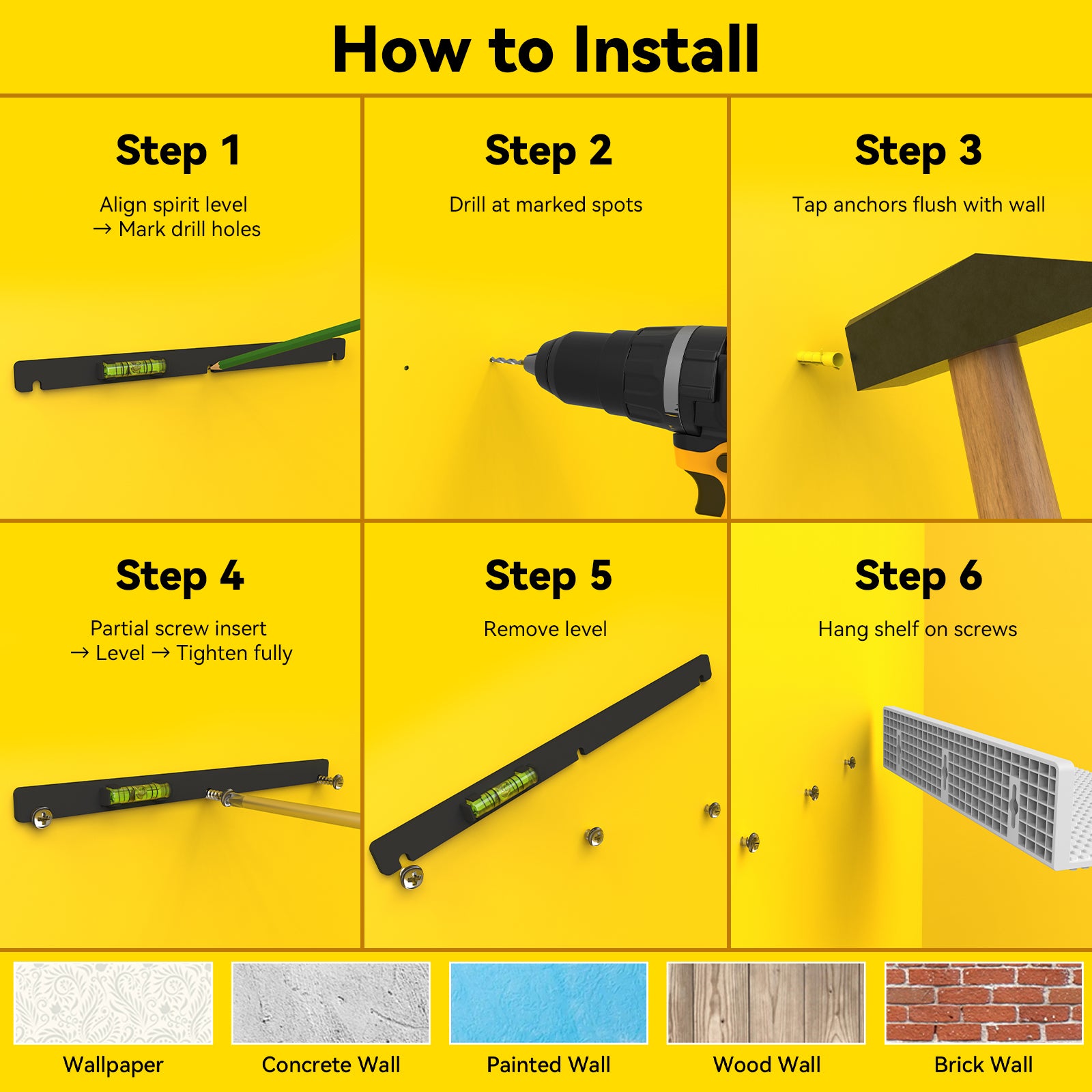 How to Install

Step 1
Align spirit level
→ Mark drill holes

Step 2
Drill at marked spots

Step 3
Tap anchors flush with wall

Step 4
Partial screw insert
→ Level → Tighten fully

Step 5
Remove level

Step 6
Hang shelf on screws

Wallpaper

Concrete Wall

Painted Wall

Wood Wall

Brick Wall