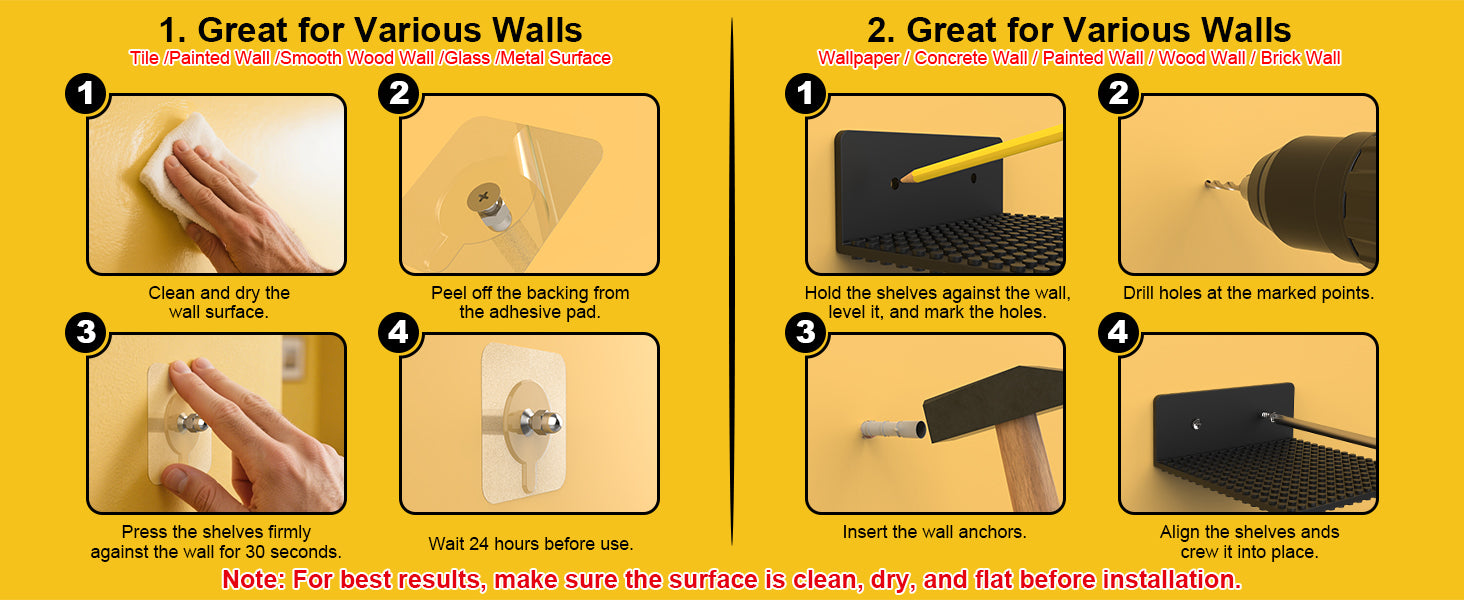 1. Great for Various Walls
Tile /Painted Wall /Smooth Wood Wall /Glass /Metal Surface

1
Clean and dry the wall surface.

2
Peel off the backing from the adhesive pad.

3
Press the shelves firmly against the wall for 30 seconds.

4
Wait 24 hours before use.

2. Great for Various Walls
Wallpaper / Concrete Wall / Painted Wall / Wood Wall / Brick Wall

1
Hold the shelves against the wall, level it, and mark the holes.

2
Drill holes at the marked points.

3
Insert the wall anchors.

4
Align the shelves ands crew it into place.

Note: For best results, make sure the surface is clean, dry, and flat before installation.