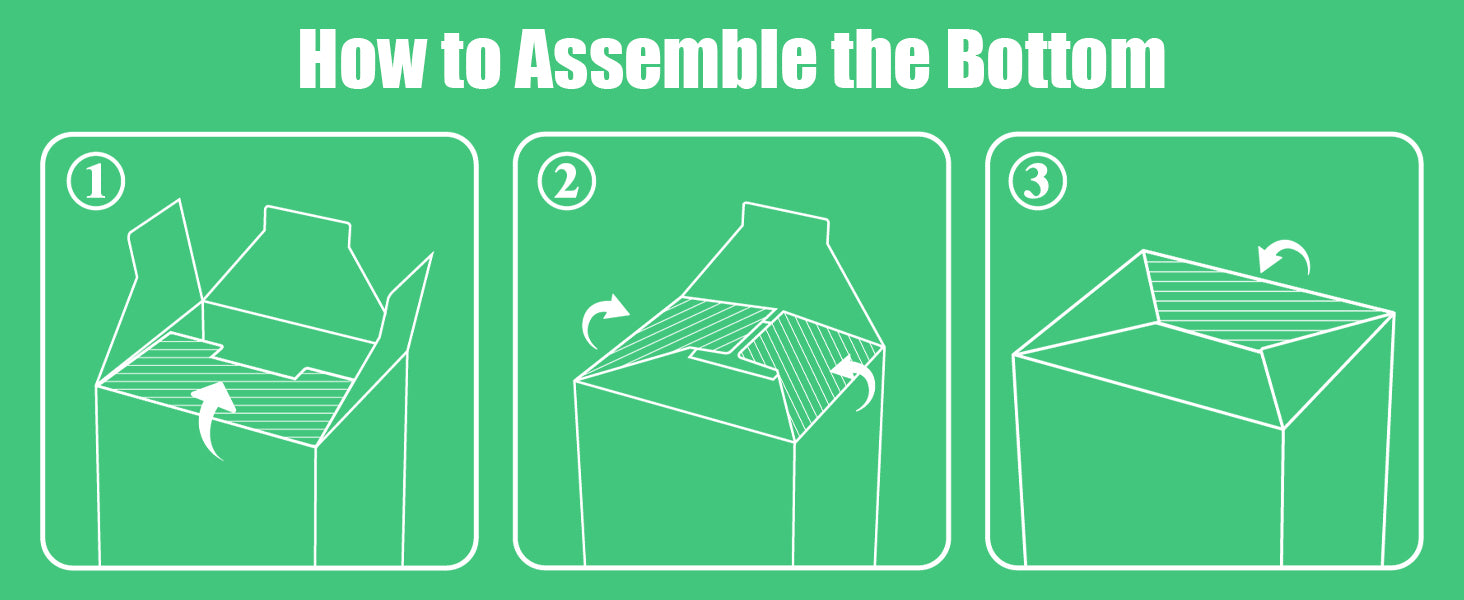 How to Assemble the Bottom

①

②

③