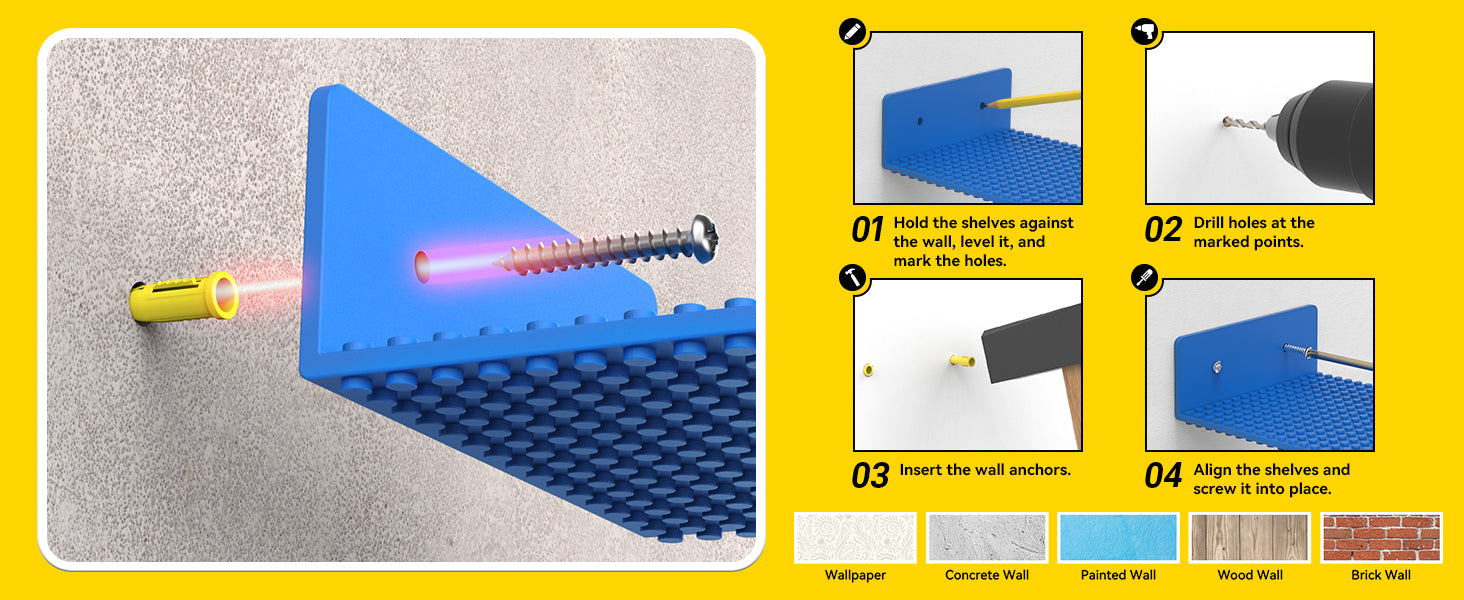 01 Hold the shelves against the wall, level it, and mark the holes.

02 Drill holes at the marked points.

03 Insert the wall anchors.

04 Align the shelves and screw it into place.

Wallpaper

Concrete Wall

Painted Wall

Wood Wall

Brick Wall